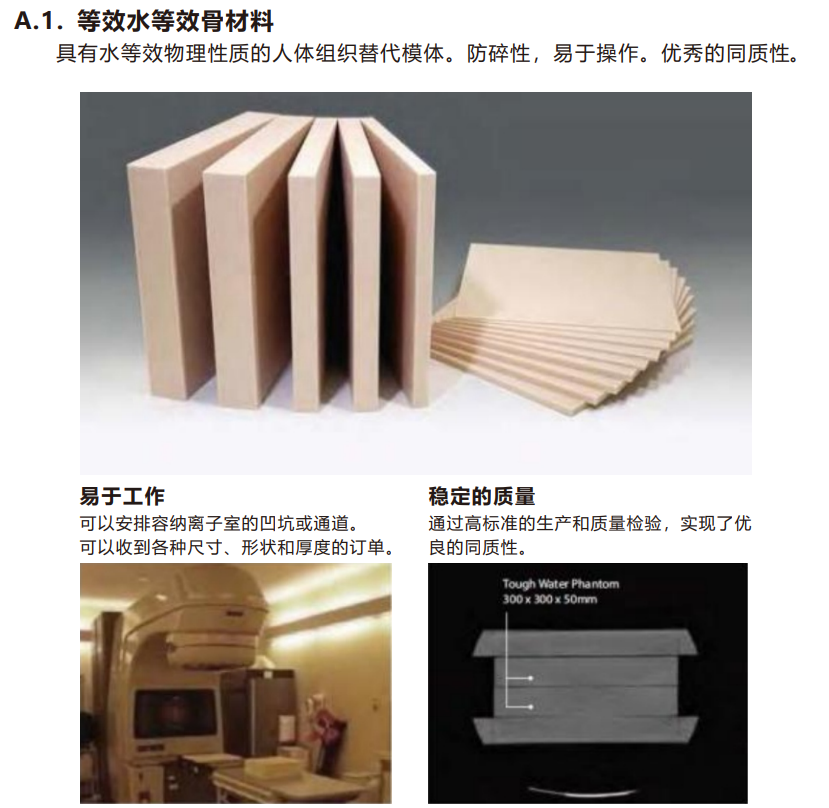 A.1. 等效水等效骨材料

具有水等效物理性质的人体组织替代模体。防碎性，易于操作。优秀的同质性。

易于工作

可以安排容纳离子室的凹坑或通道。
可以收到各种尺寸、形状和厚度的订单。

稳定的质量

通过高标准的生产和质量检验，实现了优良的同质性。

Tough Water Phantom
300 x 300 x 50mm